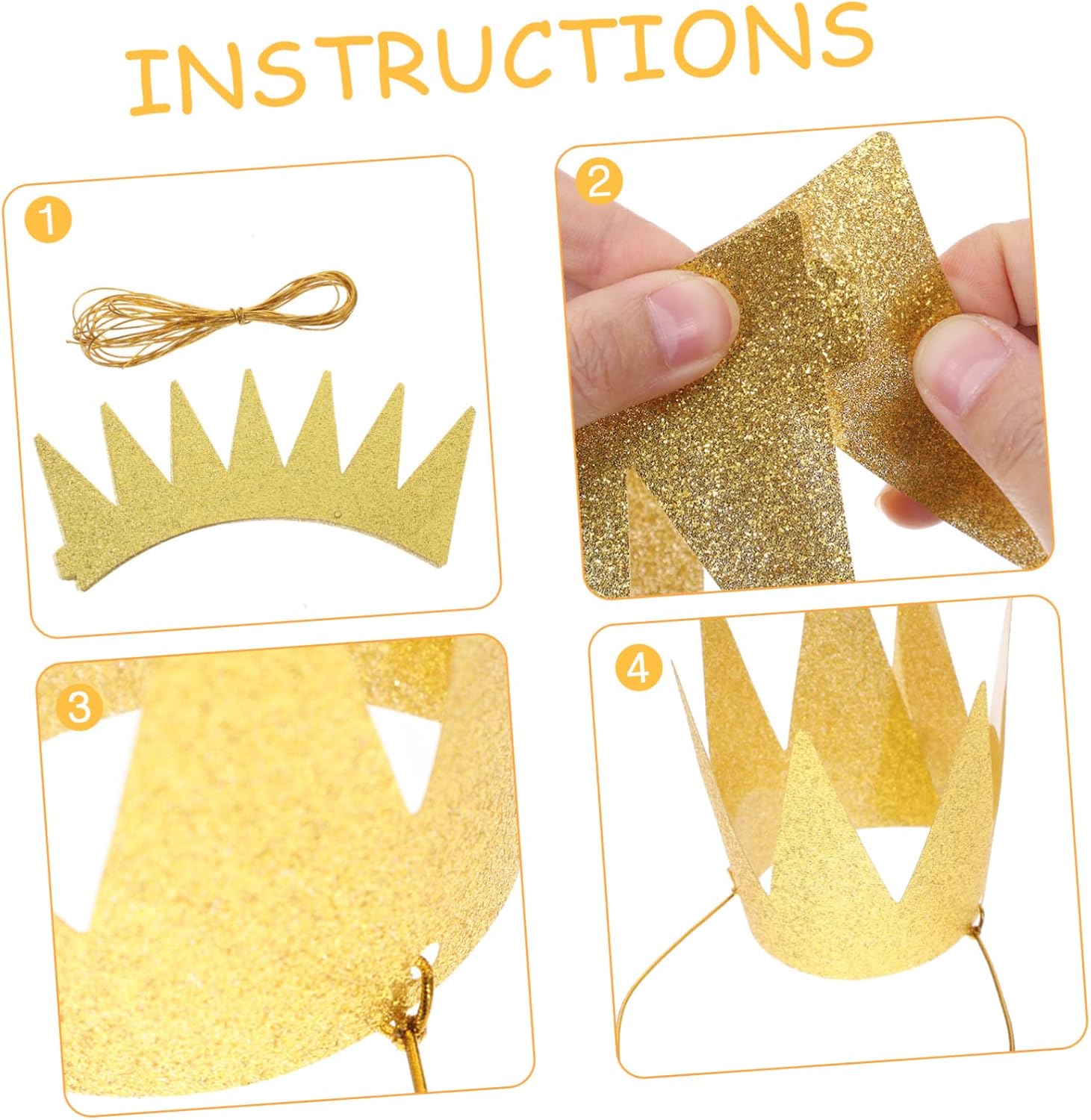 INSTRUCTIONS

1

2

3

4