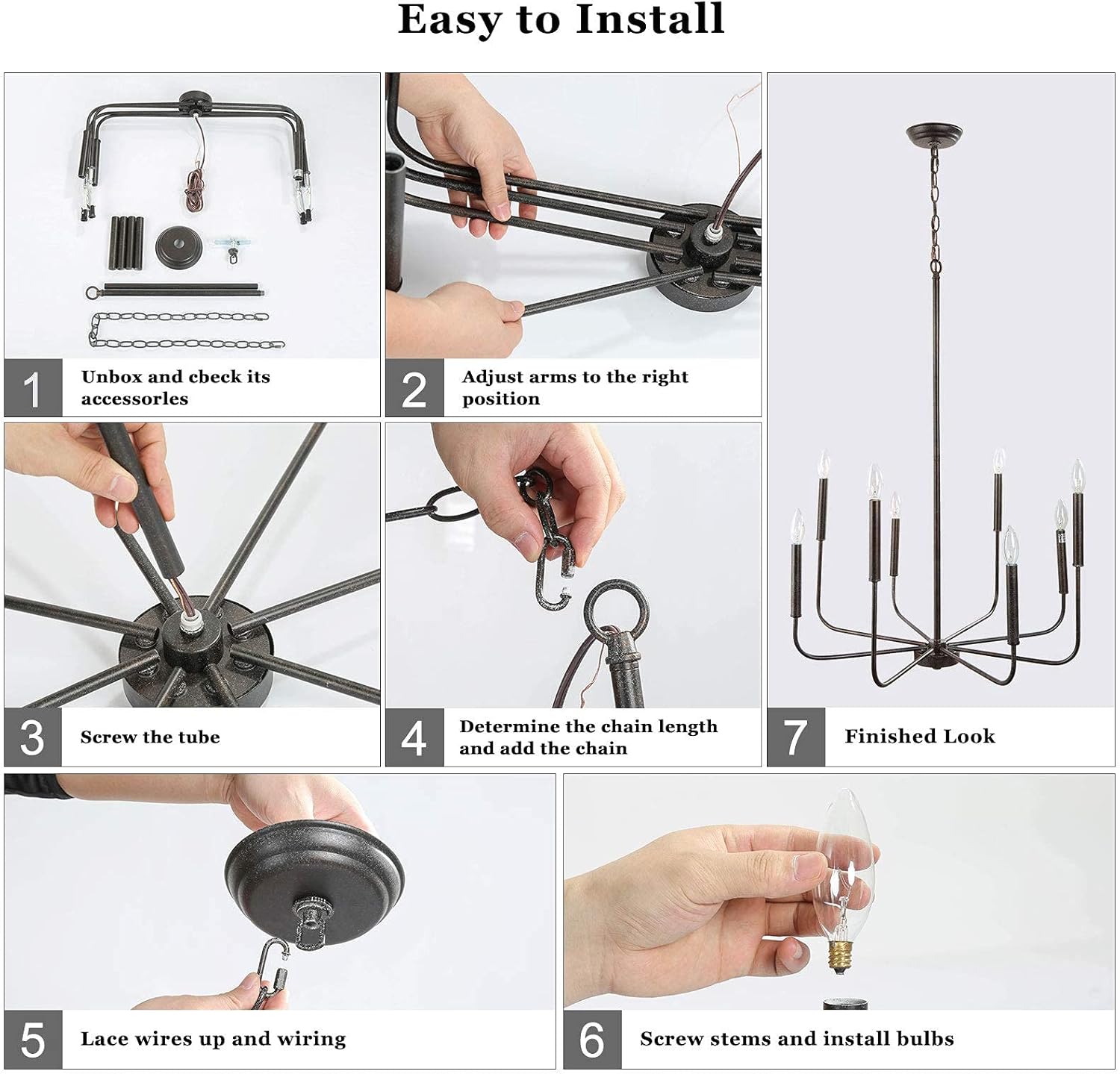 Easy to Install

1 Unbox and cbeck its accessorles

2 Adjust arms to the right position

3 Screw the tube

4 Determine the chain length and add the chain

7 Finished Look

5 Lace wires up and wiring

6 Screw stems and install bulbs