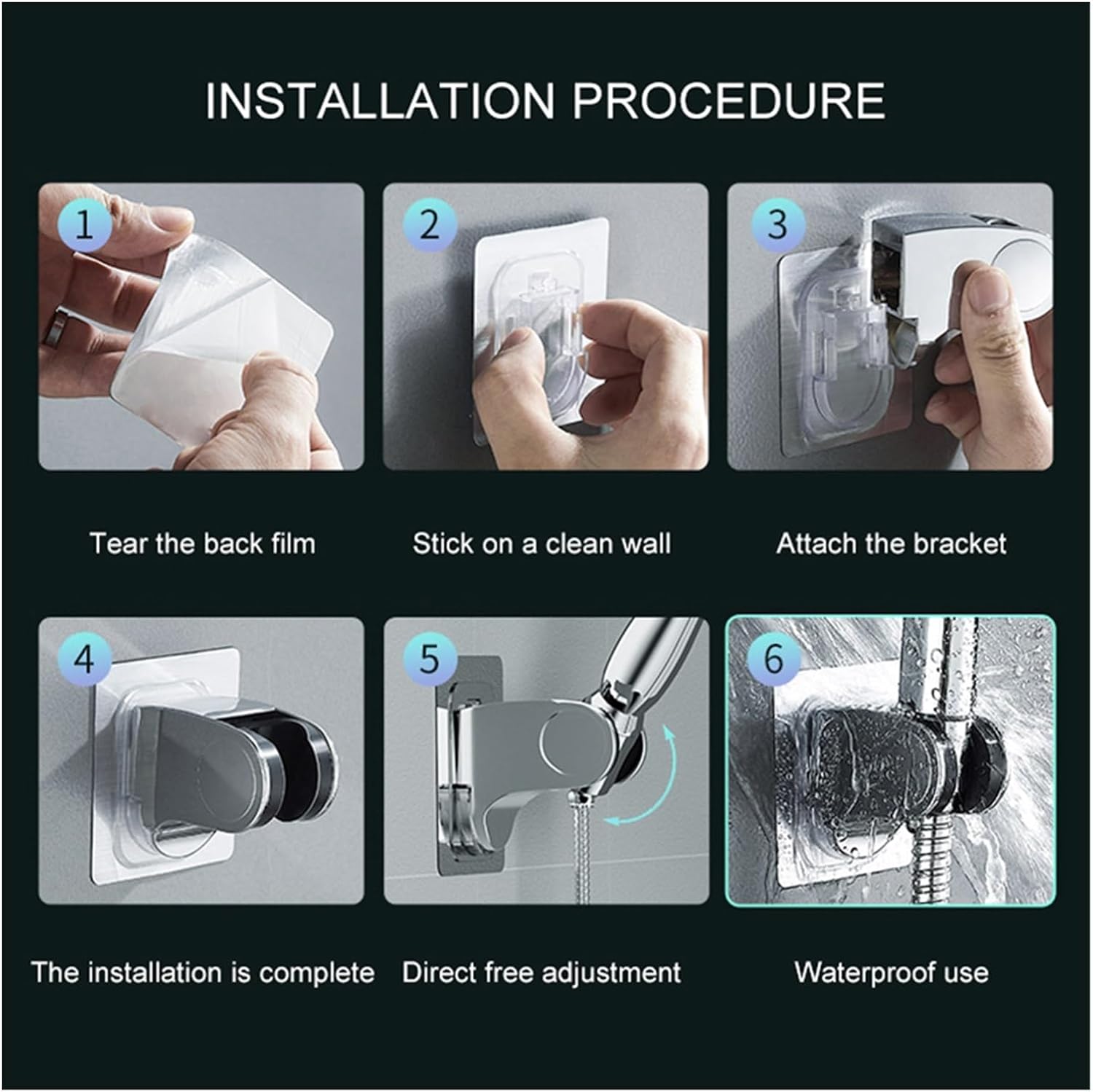 INSTALLATION PROCEDURE

1

Tear the back film

2

Stick on a clean wall

3

Attach the bracket

4

The installation is complete

5

Direct free adjustment

6

Waterproof use