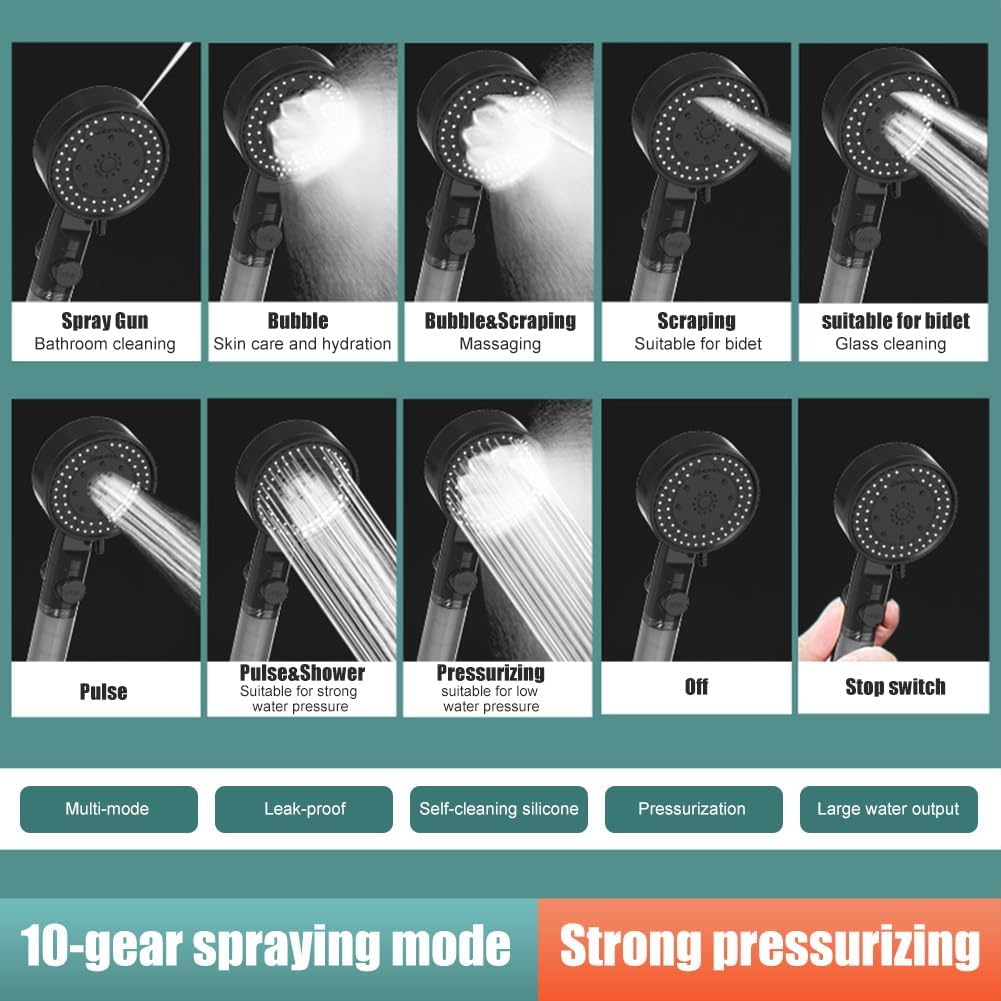 Spray Gun
Bathroom cleaning

Bubble
Skin care and hydration

Bubble&Scraping
Massaging

Scraping
Suitable for bidet

suitable for bidet
Glass cleaning

Pulse

Pulse&Shower
Suitable for strong water pressure

Pressurizing
suitable for low water pressure

Off

Stop switch

Multi-mode

Leak-proof

Self-cleaning silicone

Pressurization

Large water output

10-gear spraying mode

Strong pressurizing