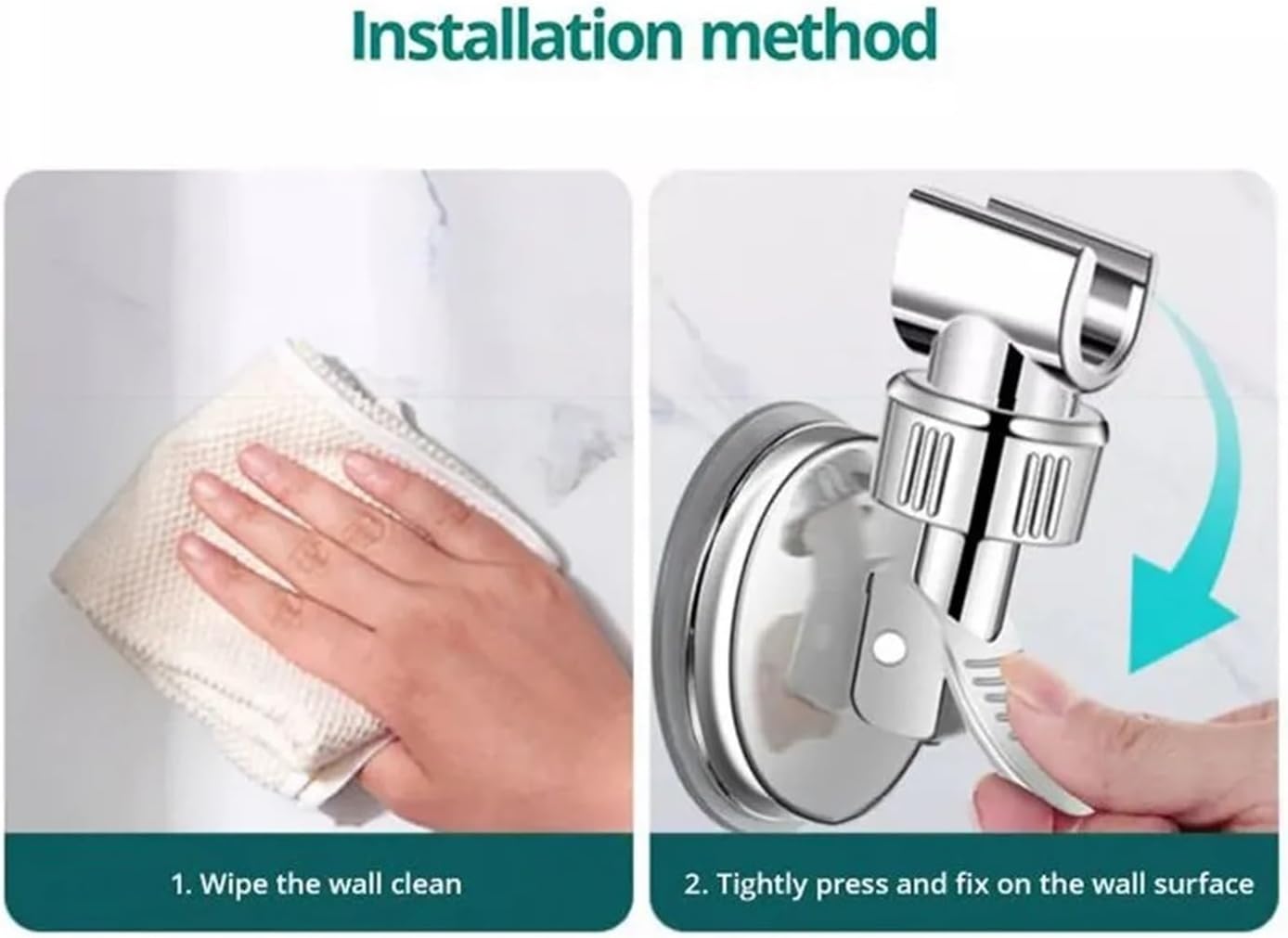 Installation method

1. Wipe the wall clean

2. Tightly press and fix on the wall surface