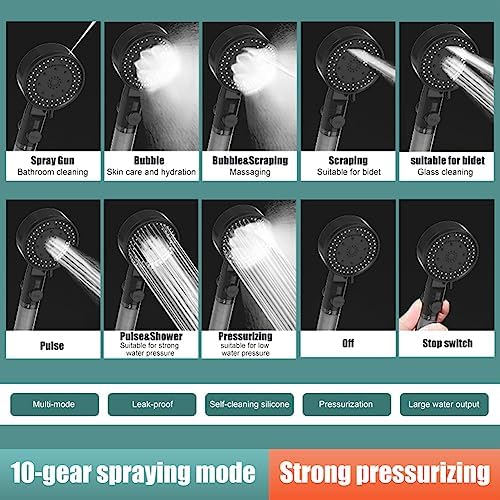 Spray Gun
Bathroom cleaning

Bubble
Skin care and hydration

Bubble&Scraping
Massaging

Scraping
Suitable for bidet

suitable for bidet
Glass cleaning

Pulse

Pulse&Shower
Suitable for strong water pressure

Pressurizing
suitable for low water pressure

Off

Stop switch

Multi-mode

Leak-proof

Self-cleaning silicone

Pressurization

Large water output

10-gear spraying mode

Strong pressurizing