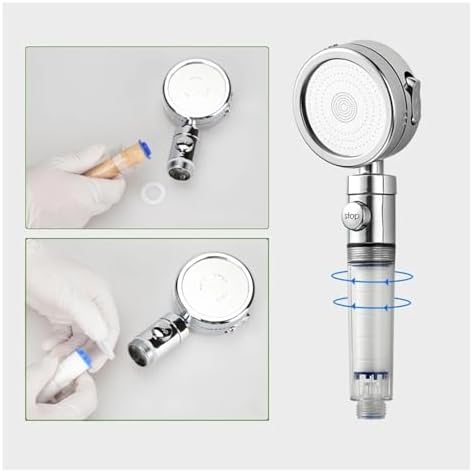 stop