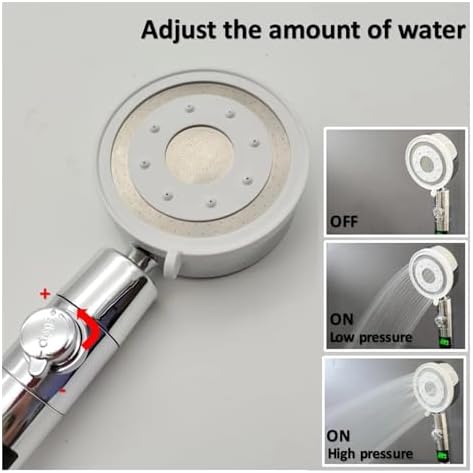 Adjust the amount of water

+

-

OFF

ON
Low pressure

ON
High pressure