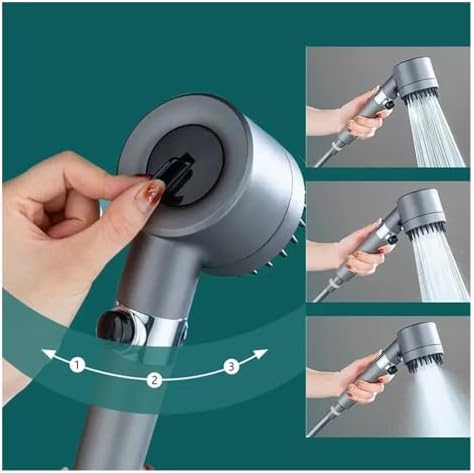 1
2
3